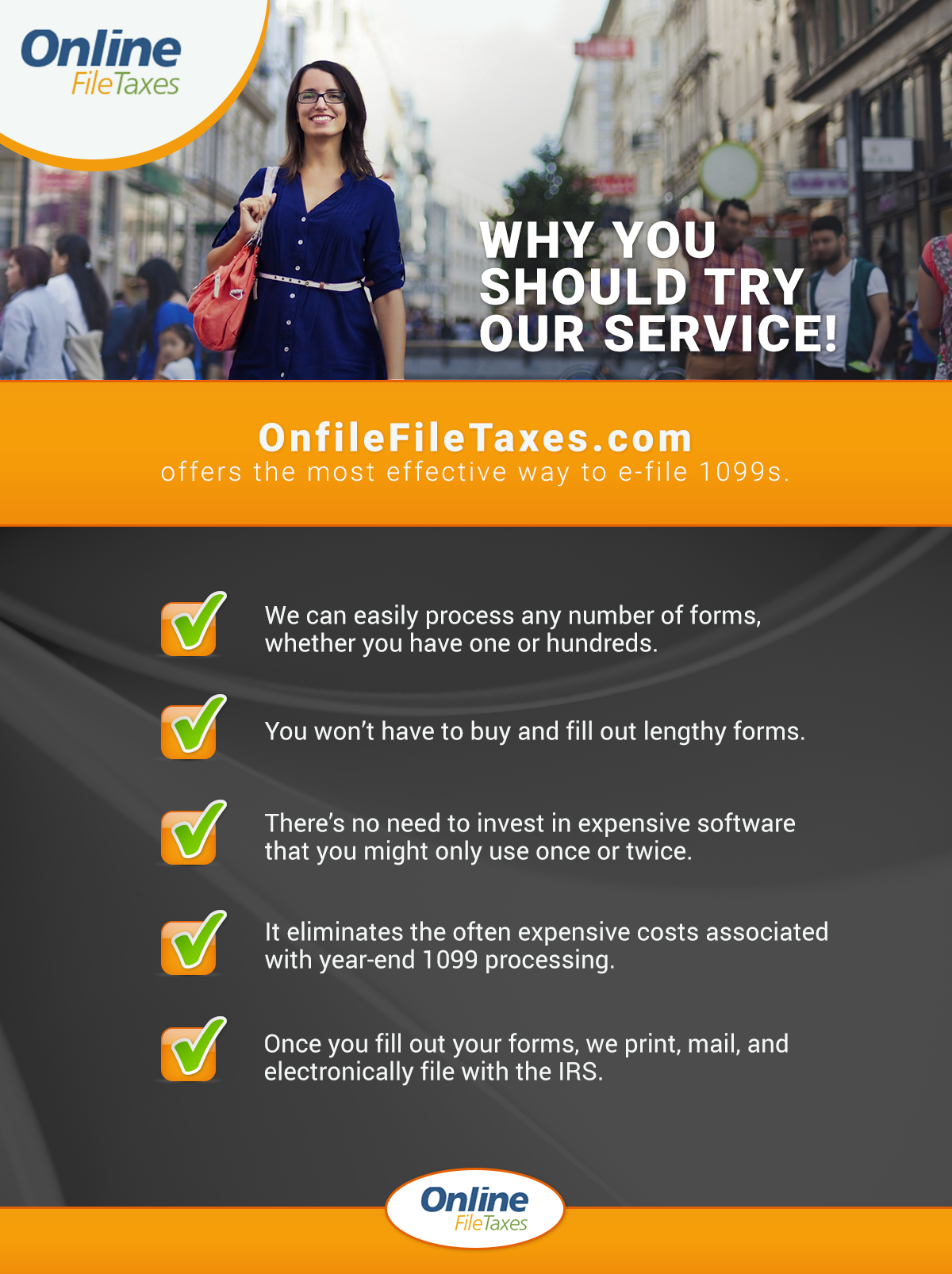 Online FileTaxes

WHY YOU SHOULD TRY OUR SERVICE!

OnfileFileTaxes.com
offers the most effective way to e-file 1099s.

We can easily process any number of forms, whether you have one or hundreds.

You won't have to buy and fill out lengthy forms.

There's no need to invest in expensive software that you might only use once or twice.

It eliminates the often expensive costs associated with year-end 1099 processing.

Once you fill out your forms, we print, mail, and electronically file with the IRS.

Online FileTaxes